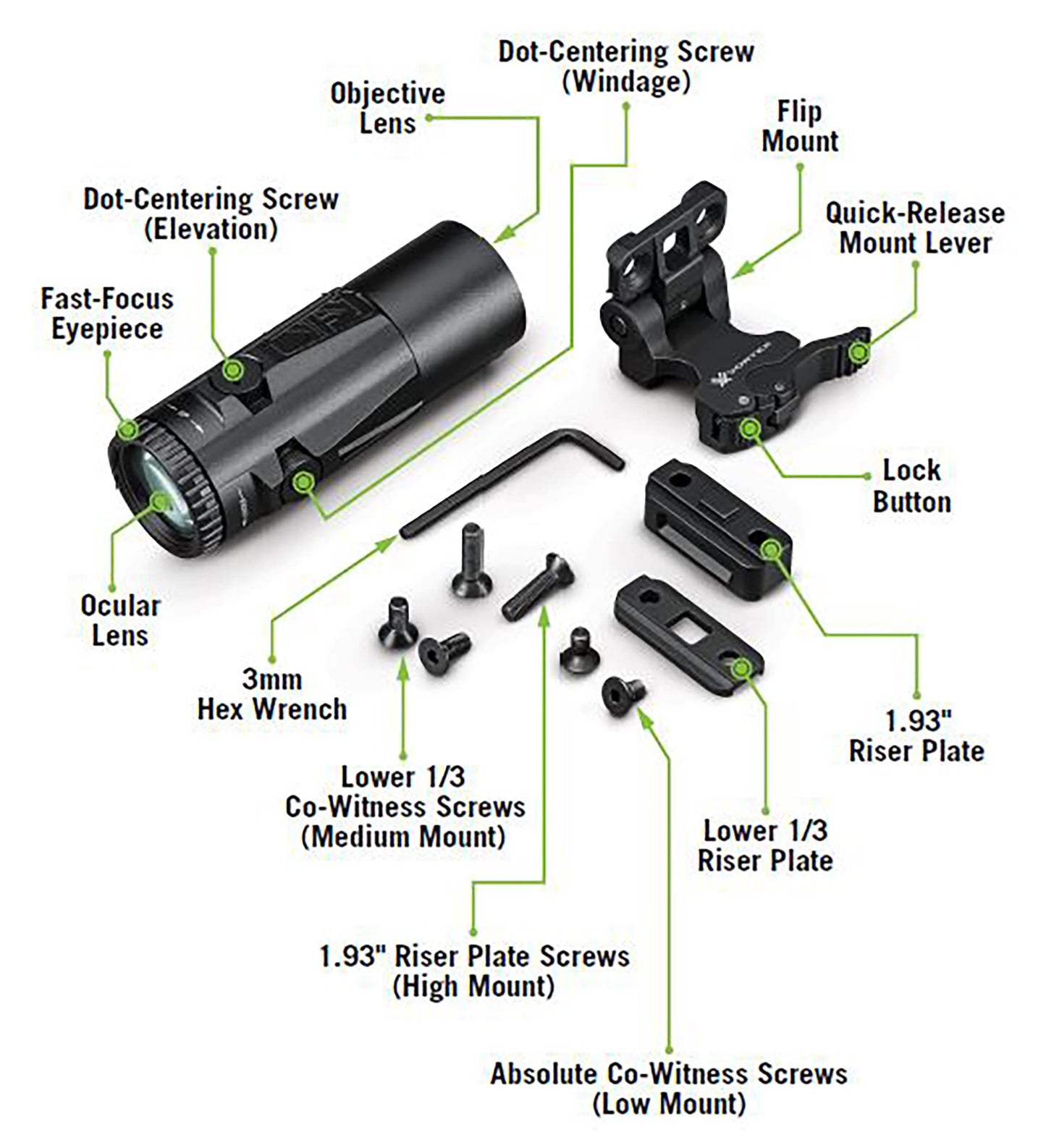 Dot-Centering Screw
(Windage)

Objective
Lens

Flip
Mount

Dot-Centering Screw
(Elevation)

Quick-Release
Mount Lever

Fast-Focus
Eyepiece

VORTEX

Lock
Button

Ocular
Lens

3mm
Hex Wrench

1.93"
Riser Plate

Lower 1/3
Co-Witness Screws
(Medium Mount)

Lower 1/3
Riser Plate

1.93" Riser Plate Screws
(High Mount)

Absolute Co-Witness Screws
(Low Mount)