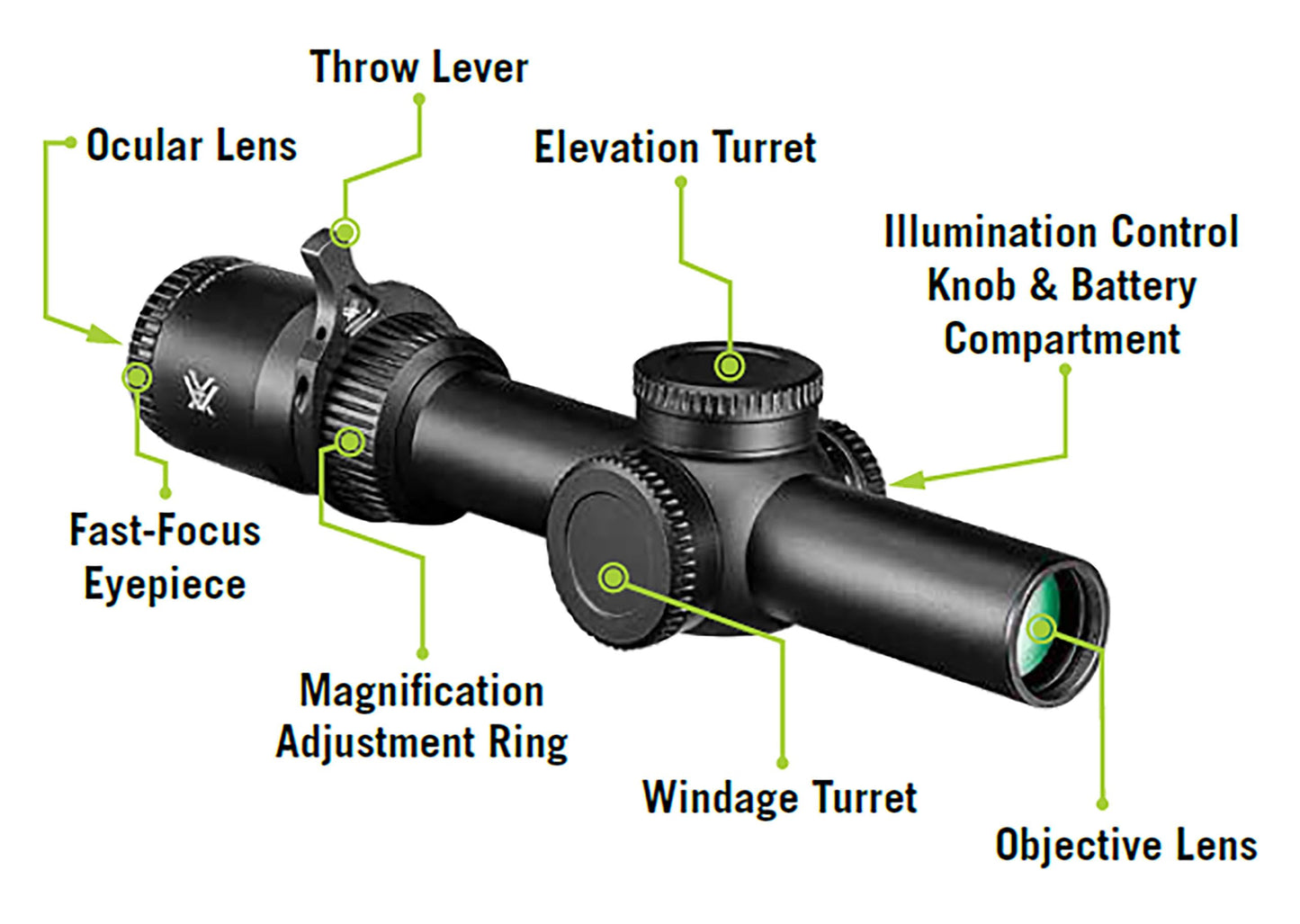 Throw Lever

Ocular Lens

Elevation Turret

Illumination Control Knob & Battery Compartment

Fast-Focus Eyepiece

Magnification Adjustment Ring

Windage Turret

Objective Lens