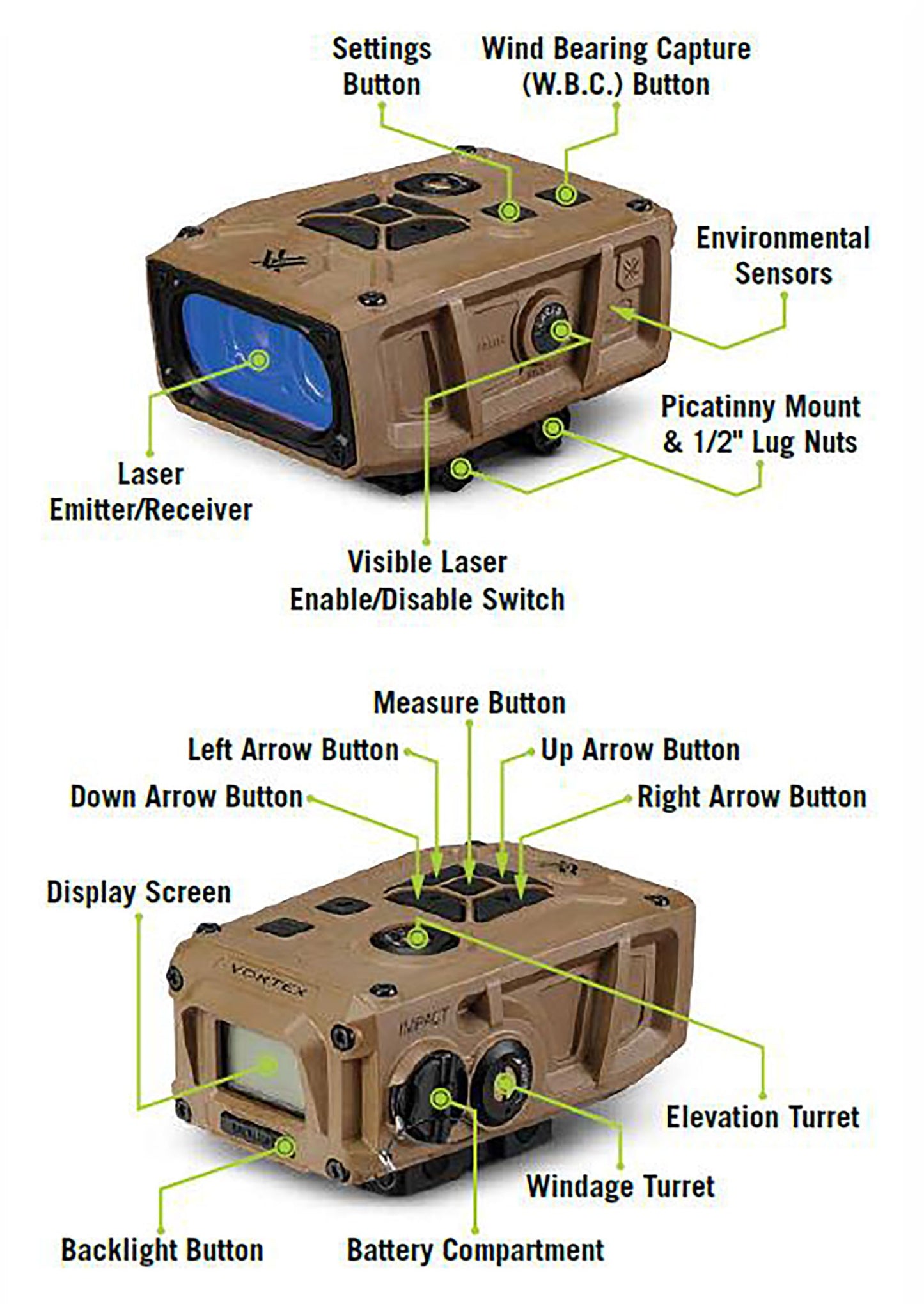 Settings Button

Wind Bearing Capture (W.B.C.) Button

Environmental Sensors

Picatinny Mount & 1/2" Lug Nuts

Laser Emitter/Receiver

Visible Laser Enable/Disable Switch

Measure Button

Left Arrow Button

Up Arrow Button

Down Arrow Button

Right Arrow Button

Display Screen

VORTEX

IMPACT

Elevation Turret

Windage Turret

Backlight Button

Battery Compartment